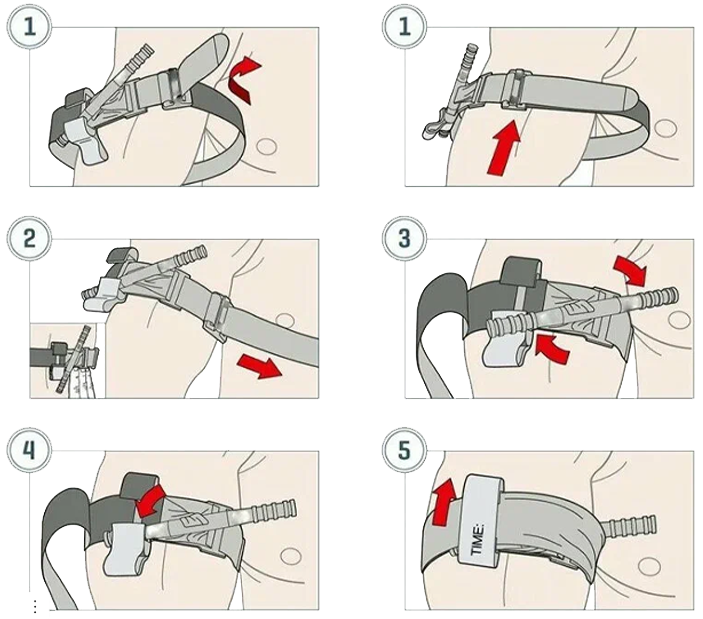 1

1

2

3

4

5

TIME: